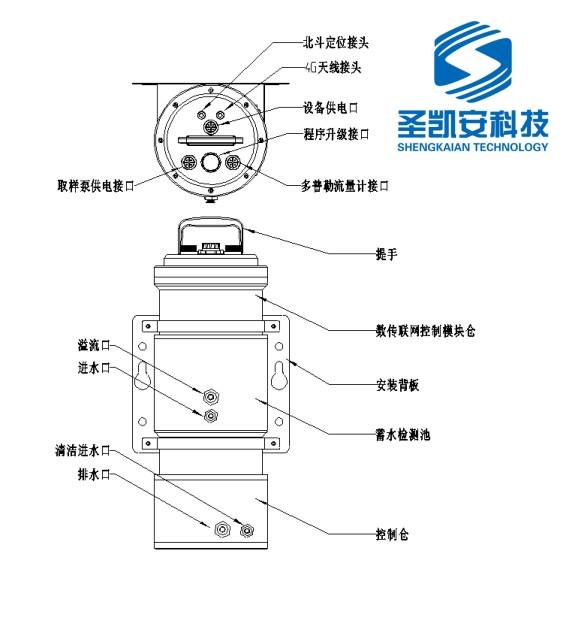 北斗定位接头
4G天线接头
设备供电口
程序升级接口
取样泵供电接口
多普勒流量计接口

圣凯安科技
SHENGKAIAN TECHNOLOGY

提手
数传联网控制模块仓
溢流口
进水口
安装背板
蓄水检测池
清洁进水口
排水口
控制仓