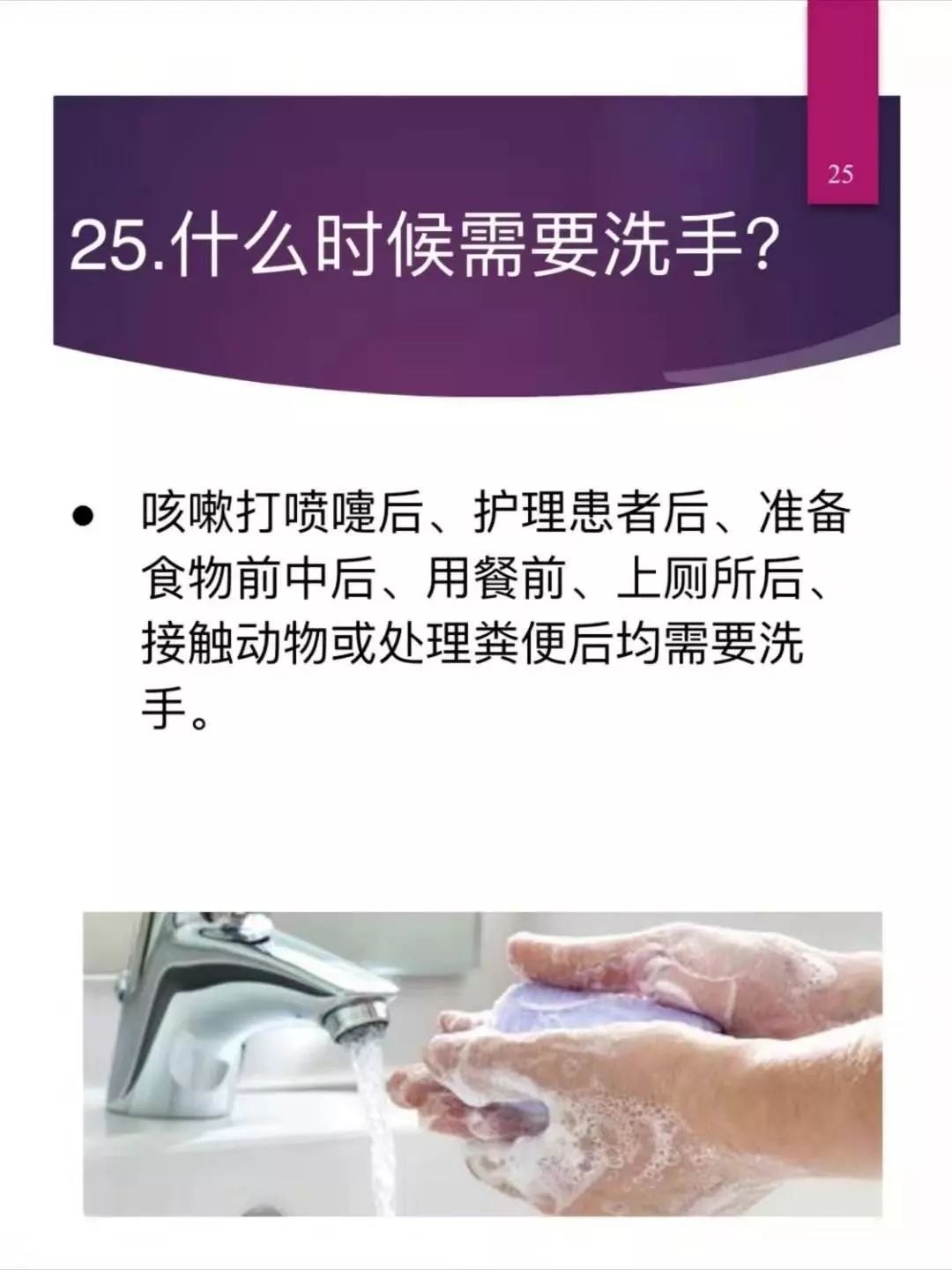 25

25.什么时候需要洗手?

● 咳嗽打喷嚏后、护理患者后、准备食物前中后、用餐前、上厕所后、接触动物或处理粪便后均需要洗手。